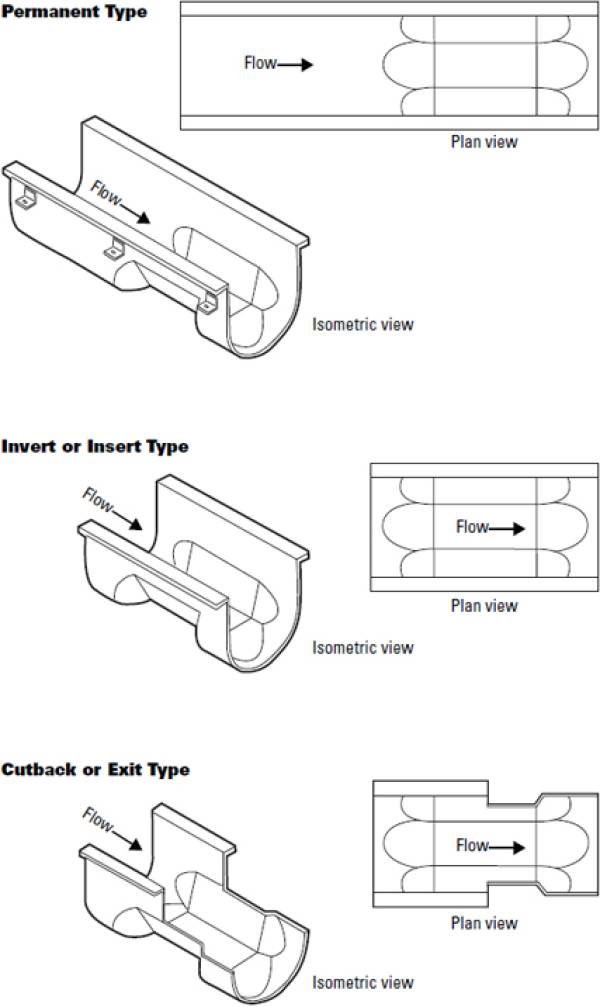 Permanent Type

Flow

Plan view

Flow

Isometric view

Invert or Insert Type

Flow

Flow

Plan view

Isometric view

Cutback or Exit Type

Flow

Flow

Plan view

Isometric view